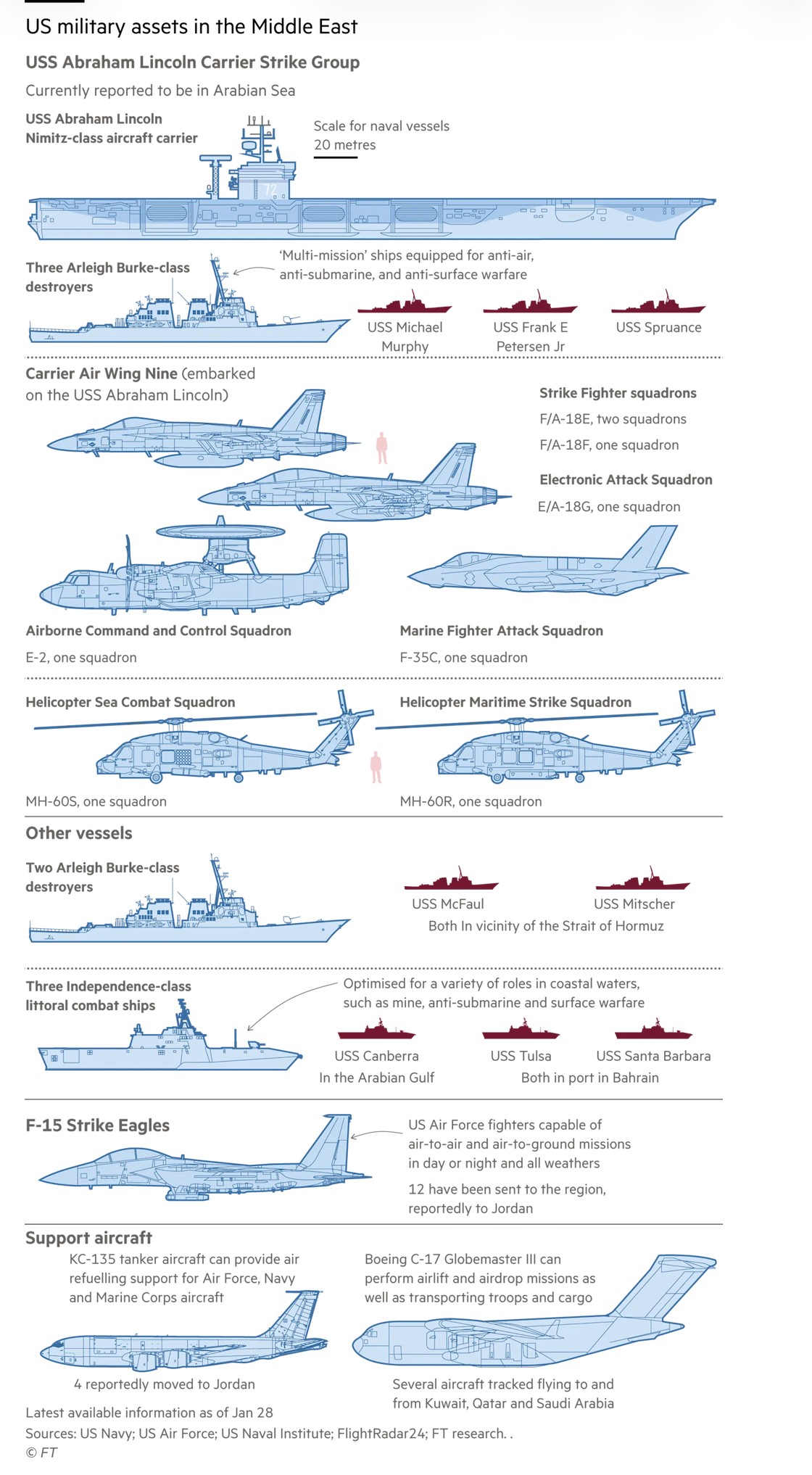 US military assets in the Middle East

USS Abraham Lincoln Carrier Strike Group

Currently reported to be in Arabian Sea

USS Abraham Lincoln
Nimitz-class aircraft carrier

Scale for naval vessels
20 metres

72

Three Arleigh Burke-class destroyers

'Multi-mission' ships equipped for anti-air, anti-submarine, and anti-surface warfare

USS Michael Murphy

USS Frank E Petersen Jr

USS Spruance

Carrier Air Wing Nine (embarked on the USS Abraham Lincoln)

Strike Fighter squadrons
F/A-18E, two squadrons
F/A-18F, one squadron

Electronic Attack Squadron
E/A-18G, one squadron

Airborne Command and Control Squadron
E-2, one squadron

Marine Fighter Attack Squadron
F-35C, one squadron

Helicopter Sea Combat Squadron
MH-60S, one squadron

Helicopter Maritime Strike Squadron
MH-60R, one squadron

Other vessels

Two Arleigh Burke-class destroyers

USS McFaul

USS Mitscher

Both In vicinity of the Strait of Hormuz

Three Independence-class littoral combat ships

Optimised for a variety of roles in coastal waters, such as mine, anti-submarine and surface warfare

USS Canberra
In the Arabian Gulf

USS Tulsa

USS Santa Barbara

Both in port in Bahrain

F-15 Strike Eagles

US Air Force fighters capable of air-to-air and air-to-ground missions in day or night and all weathers

12 have been sent to the region, reportedly to Jordan

Support aircraft

KC-135 tanker aircraft can provide air refuelling support for Air Force, Navy and Marine Corps aircraft

4 reportedly moved to Jordan

Boeing C-17 Globemaster III can perform airlift and airdrop missions as well as transporting troops and cargo

Several aircraft tracked flying to and from Kuwait, Qatar and Saudi Arabia

Latest available information as of Jan 28
Sources: US Navy; US Air Force; US Naval Institute; FlightRadar24; FT research. .
© FT