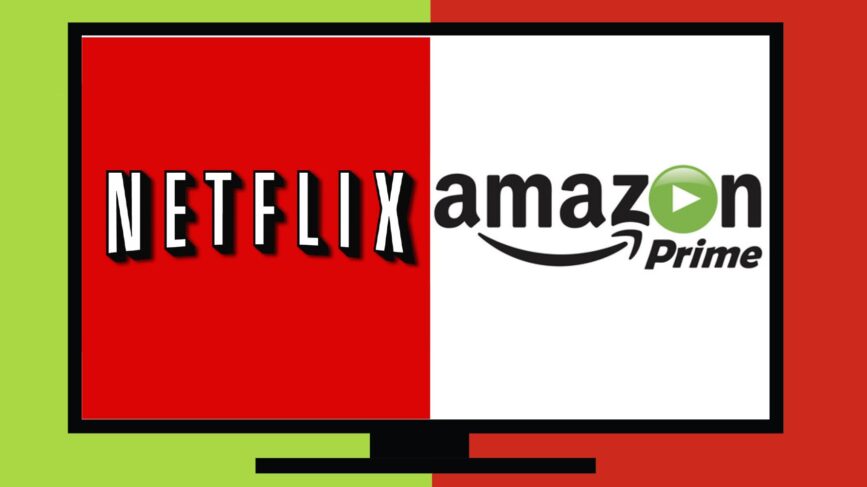 NETFLIX

amazon
Prime